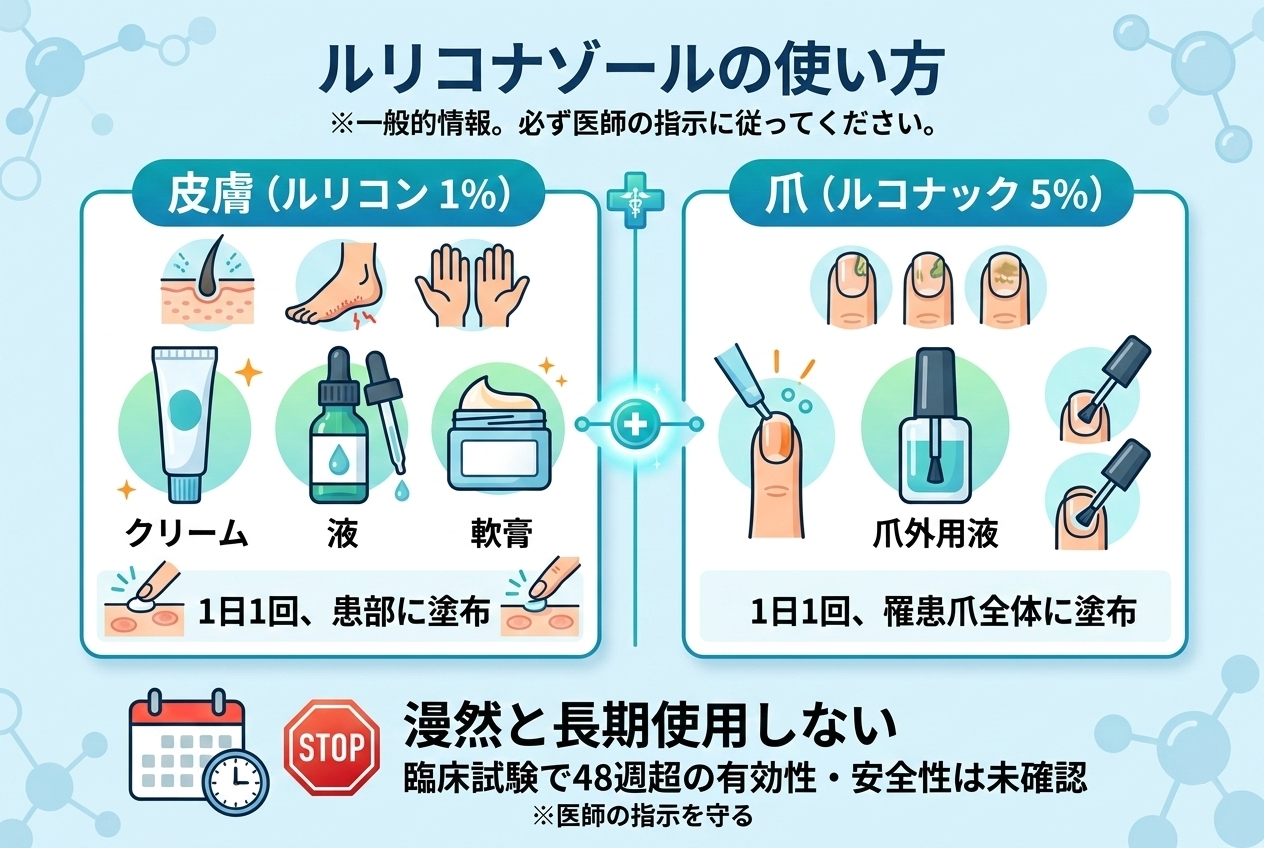 ルリコナゾールの使い方

※一般的情報。必ず医師の指示に従ってください。

皮膚（ルリコン 1%）

クリーム

液

軟膏

1日1回、患部に塗布

爪（ルコナック 5%）

爪外用液

1日1回、罹患爪全体に塗布

STOP

漫然と長期使用しない

臨床試験で48週超の有効性・安全性は未確認

※医師の指示を守る